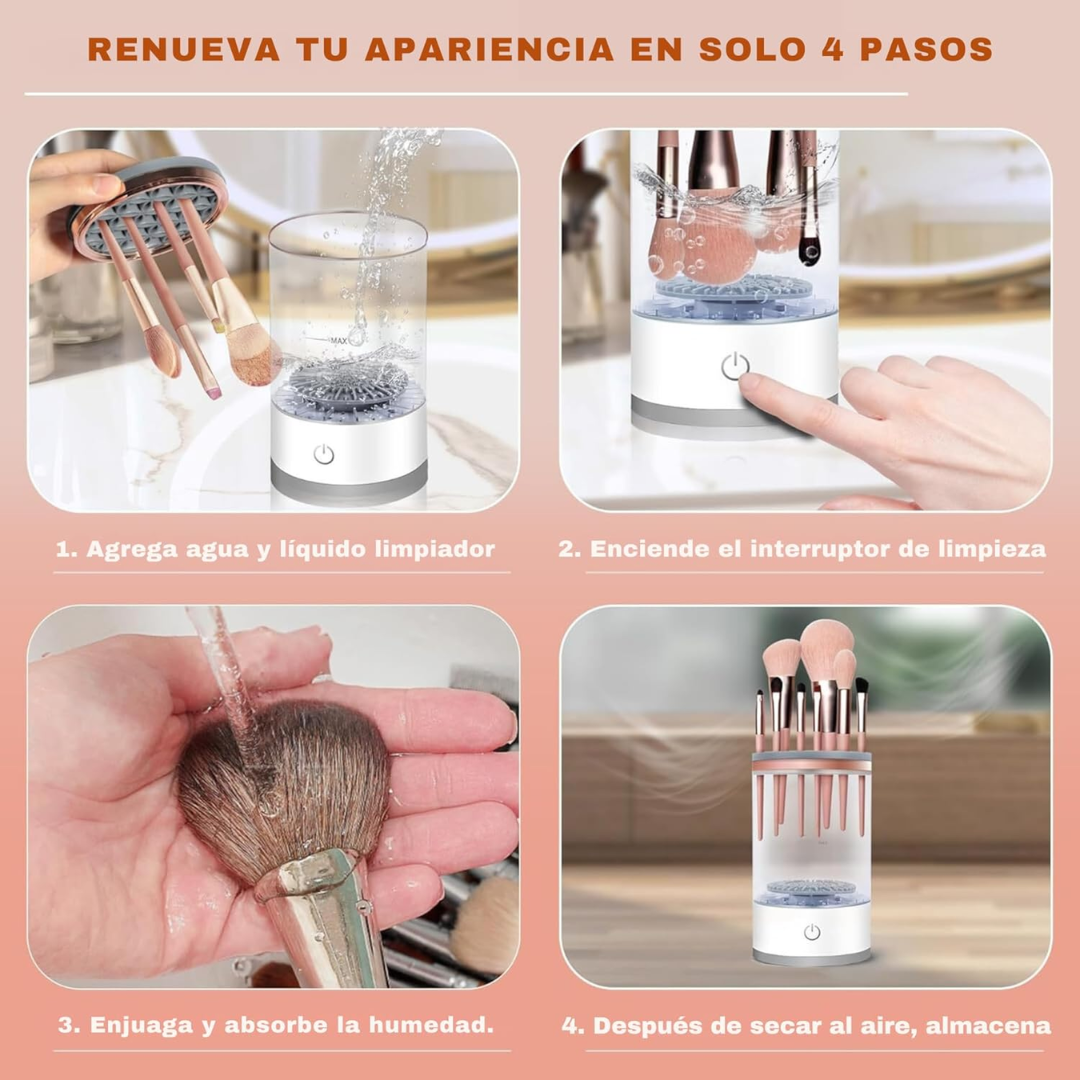 RENUEVA TU APARIENCIA EN SOLO 4 PASOS

MAX

1. Agrega agua y líquido limpiador

2. Enciende el interruptor de limpieza

3. Enjuaga y absorbe la humedad.

4. Después de secar al aire, almacena